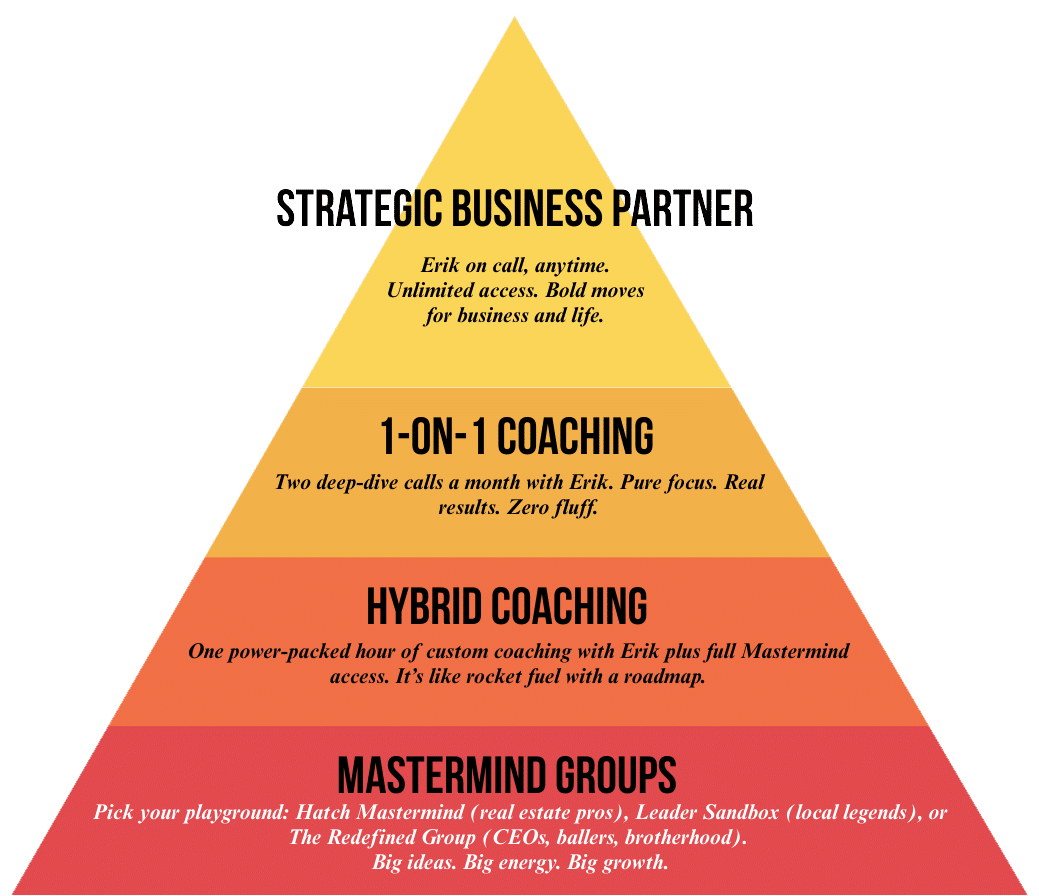 STRATEGIC BUSINESS PARTNER

Erik on call, anytime. Unlimited access. Bold moves for business and life.

1-ON-1 COACHING

Two deep-dive calls a month with Erik. Pure focus. Real results. Zero fluff.

HYBRID COACHING

One power-packed hour of custom coaching with Erik plus full Mastermind access. It's like rocket fuel with a roadmap.

MASTERMIND GROUPS

Pick your playground: Hatch Mastermind (real estate pros), Leader Sandbox (local legends), or The Redefined Group (CEOs, ballers, brotherhood). Big ideas. Big energy. Big growth.